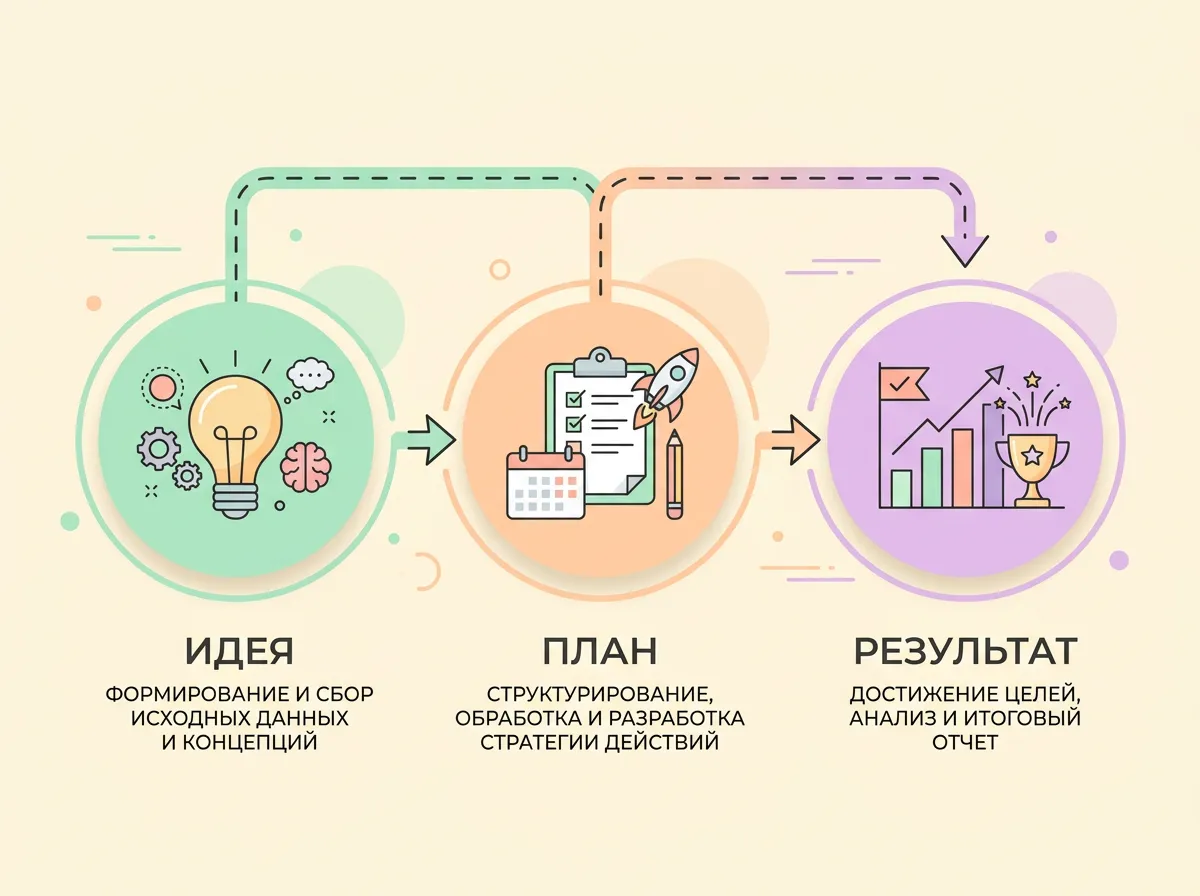 ИДЕЯ

ФОРМИРОВАНИЕ И СБОР ИСХОДНЫХ ДАННЫХ И КОНЦЕПЦИЙ

ПЛАН

СТРУКТУРИРОВАНИЕ, ОБРАБОТКА И РАЗРАБОТКА СТРАТЕГИИ ДЕЙСТВИЙ

РЕЗУЛЬТАТ

ДОСТИЖЕНИЕ ЦЕЛЕЙ, АНАЛИЗ И ИТОГОВЫЙ ОТЧЕТ